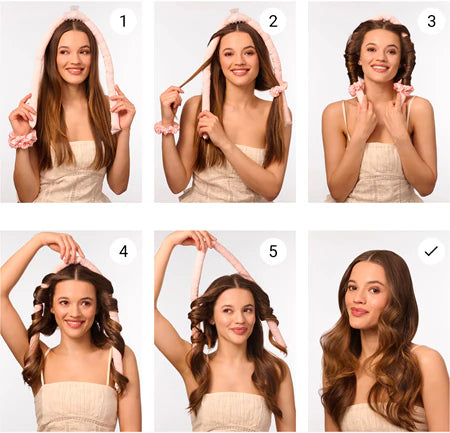 1

2

3

4

5

✓